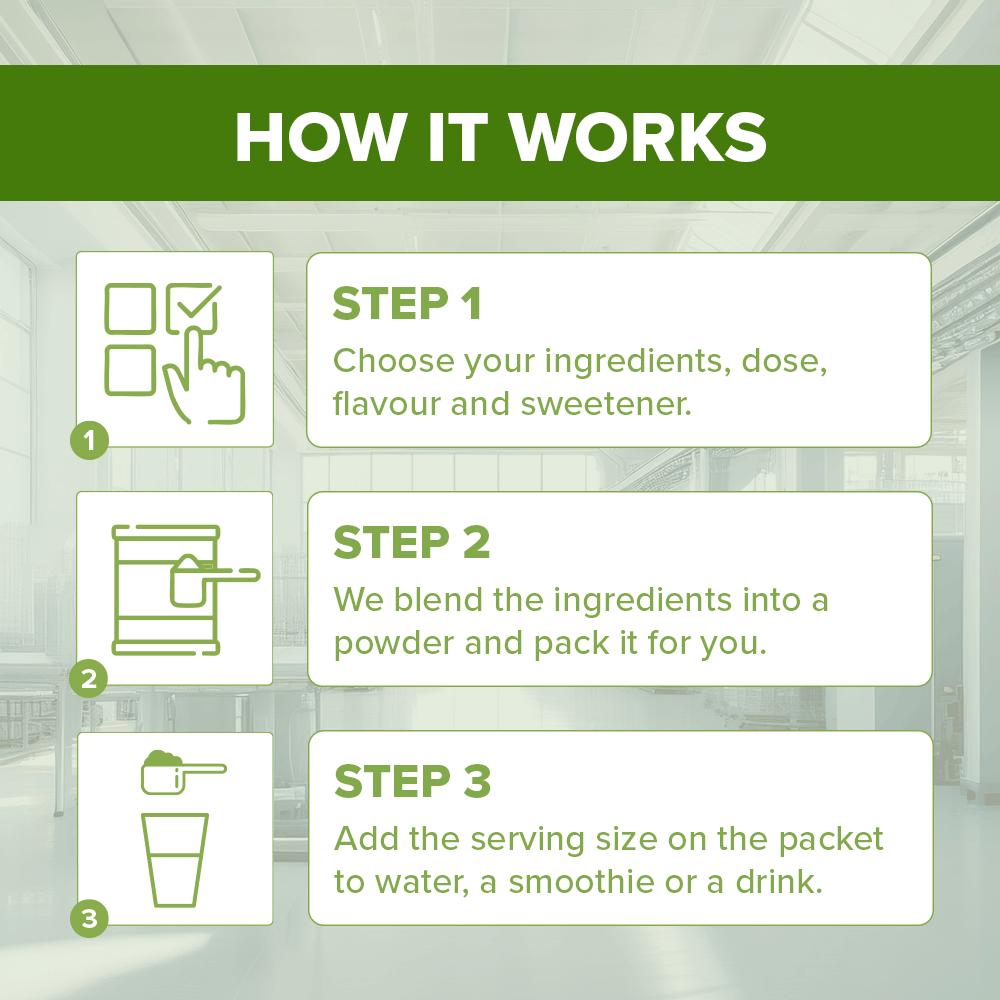 HOW IT WORKS

1

STEP 1
Choose your ingredients, dose, flavour and sweetener.

2

STEP 2
We blend the ingredients into a powder and pack it for you.

3

STEP 3
Add the serving size on the packet to water, a smoothie or a drink.